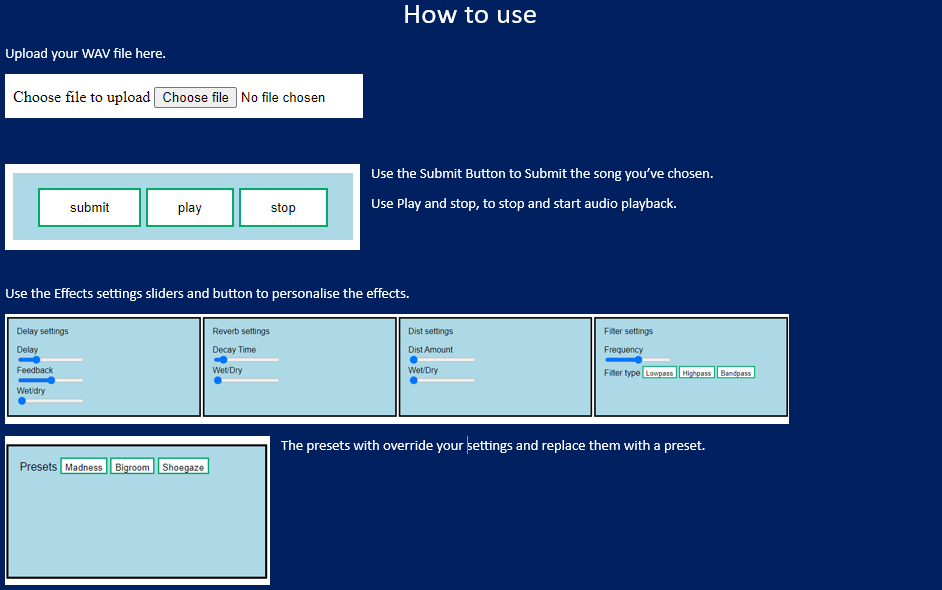 How to use

Upload your WAV file here.

Choose file to upload Choose file No file chosen

submit play stop

Use the Submit Button to Submit the song you've chosen.

Use Play and stop, to stop and start audio playback.

Use the Effects settings sliders and button to personalise the effects.

Delay settings
Delay
Feedback
Wet/dry

Reverb settings
Decay Time
Wet/Dry

Dist settings
Dist Amount
Wet/Dry

Filter settings
Frequency
Filter type Lowpass Highpass Bandpass

Presets Madness Bigroom Shoegaze

The presets with override your settings and replace them with a preset.